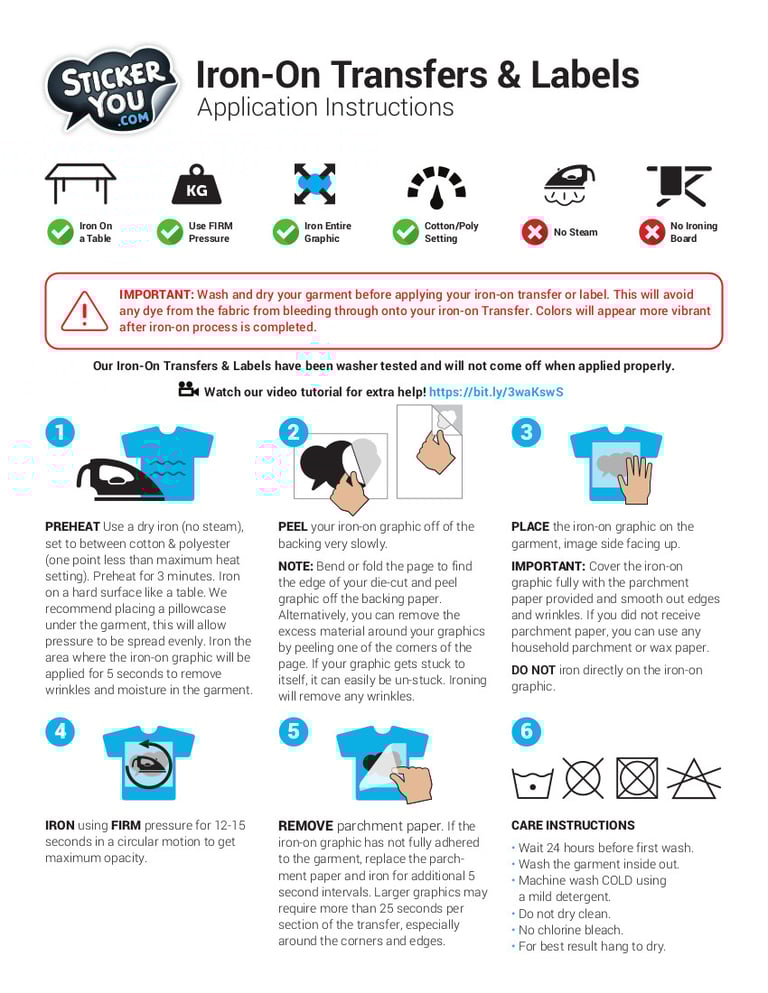 STICKER YOU .COM

Iron-On Transfers & Labels
Application Instructions

KG

Iron On a Table
Use FIRM Pressure
Iron Entire Graphic
Cotton/Poly Setting
No Steam
No Ironing Board

IMPORTANT: Wash and dry your garment before applying your iron-on transfer or label. This will avoid any dye from the fabric from bleeding through onto your iron-on Transfer. Colors will appear more vibrant after iron-on process is completed.

Our Iron-On Transfers & Labels have been washer tested and will not come off when applied properly.

Watch our video tutorial for extra help! https://bit.ly/3waKswS

1

PREHEAT Use a dry iron (no steam), set to between cotton & polyester (one point less than maximum heat setting). Preheat for 3 minutes. Iron on a hard surface like a table. We recommend placing a pillowcase under the garment, this will allow pressure to be spread evenly. Iron the area where the iron-on graphic will be applied for 5 seconds to remove wrinkles and moisture in the garment.

2

PEEL your iron-on graphic off of the backing very slowly.

NOTE: Bend or fold the page to find the edge of your die-cut and peel graphic off the backing paper. Alternatively, you can remove the excess material around your graphics by peeling one of the corners of the page. If your graphic gets stuck to itself, it can easily be un-stuck. Ironing will remove any wrinkles.

3

PLACE the iron-on graphic on the garment, image side facing up.

IMPORTANT: Cover the iron-on graphic fully with the parchment paper provided and smooth out edges and wrinkles. If you did not receive parchment paper, you can use any household parchment or wax paper.

DO NOT iron directly on the iron-on graphic.

4

IRON using FIRM pressure for 12-15 seconds in a circular motion to get maximum opacity.

5

REMOVE parchment paper. If the iron-on graphic has not fully adhered to the garment, replace the parchment paper and iron for additional 5 second intervals. Larger graphics may require more than 25 seconds per section of the transfer, especially around the corners and edges.

6

CARE INSTRUCTIONS
• Wait 24 hours before first wash.
• Wash the garment inside out.
• Machine wash COLD using a mild detergent.
• Do not dry clean.
• No chlorine bleach.
• For best result hang to dry.